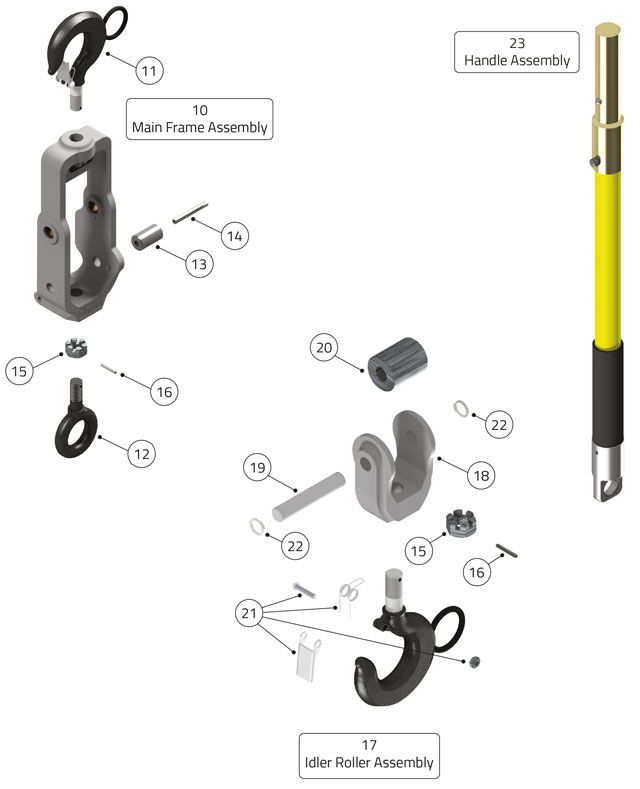 11

10
Main Frame Assembly

23
Handle Assembly

14

13

15

16

12

20

22

19

18

22

15

16

21

17
Idler Roller Assembly