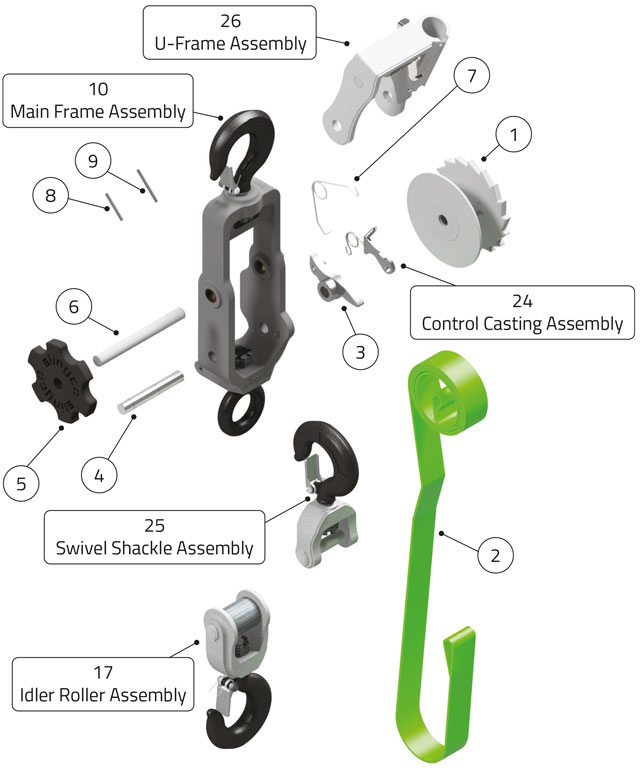 26
U-Frame Assembly

10
Main Frame Assembly

7

1

9

8

24
Control Casting Assembly

6

3

5

4

25
Swivel Shackle Assembly

2

17
Idler Roller Assembly